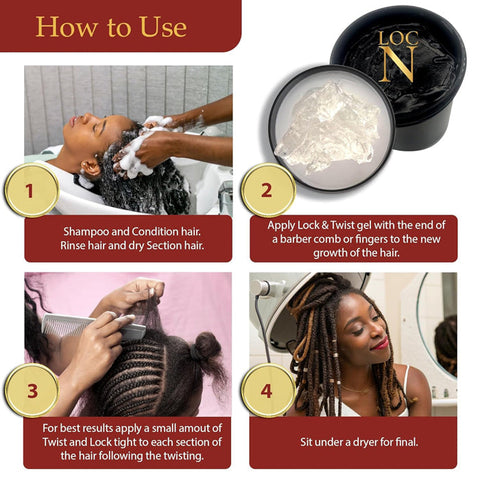 How to Use

LOC N

1

Shampoo and Condition hair. Rinse hair and dry Section hair.

2

Apply Lock & Twist gel with the end of a barber comb or fingers to the new growth of the hair.

3

For best results apply a small amout of Twist and Lock tight to each section of the hair following the twisting.

4

Sit under a dryer for final.